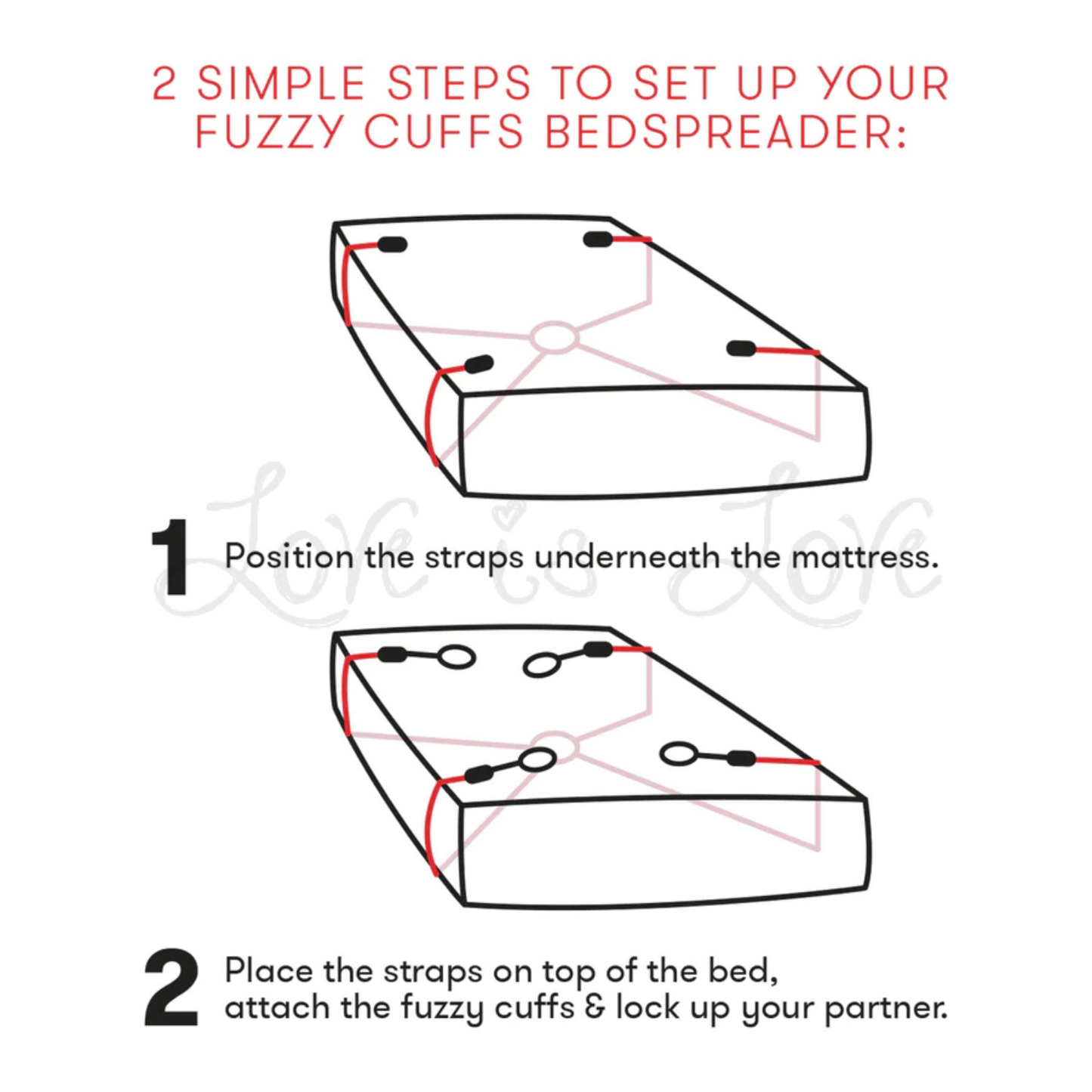 2 SIMPLE STEPS TO SET UP YOUR FUZZY CUFFS BEDSPREADER:

Love is Love

1 Position the straps underneath the mattress.

2 Place the straps on top of the bed, attach the fuzzy cuffs & lock up your partner.